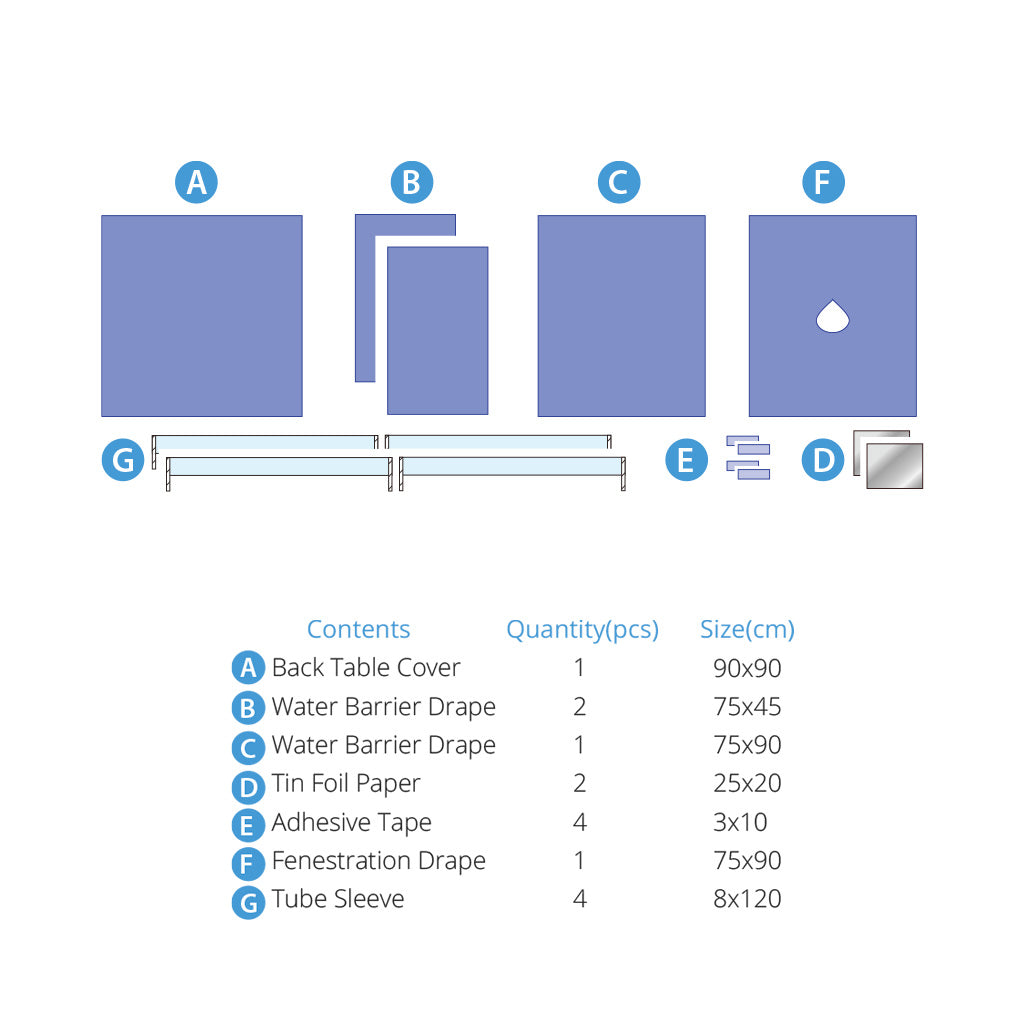 A B C F

G E D

| Contents | Quantity(pcs) | Size(cm) |
|---|---|---|
| A Back Table Cover | 1 | 90x90 |
| B Water Barrier Drape | 2 | 75x45 |
| C Water Barrier Drape | 1 | 75x90 |
| D Tin Foil Paper | 2 | 25x20 |
| E Adhesive Tape | 4 | 3x10 |
| F Fenestration Drape | 1 | 75x90 |
| G Tube Sleeve | 4 | 8x120 |